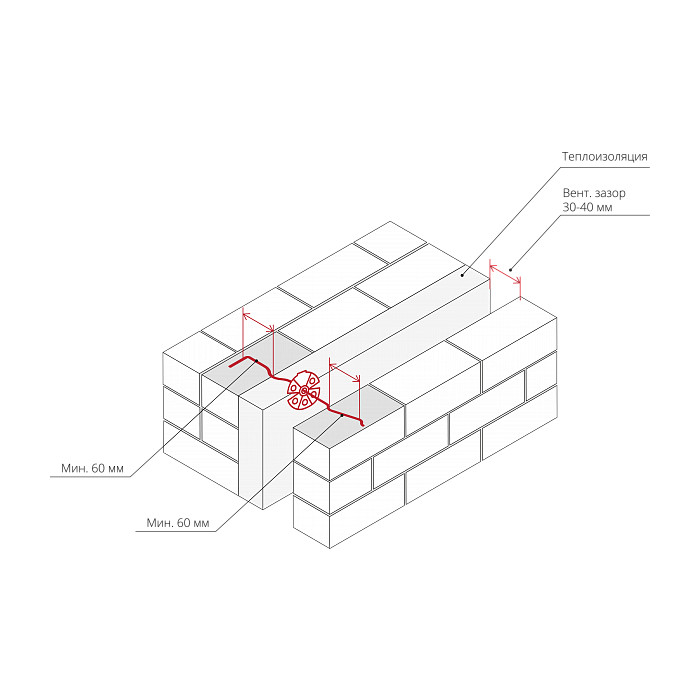 Теплоизоляция

Вент. зазор
30-40 мм

Мин. 60 мм

Мин. 60 мм